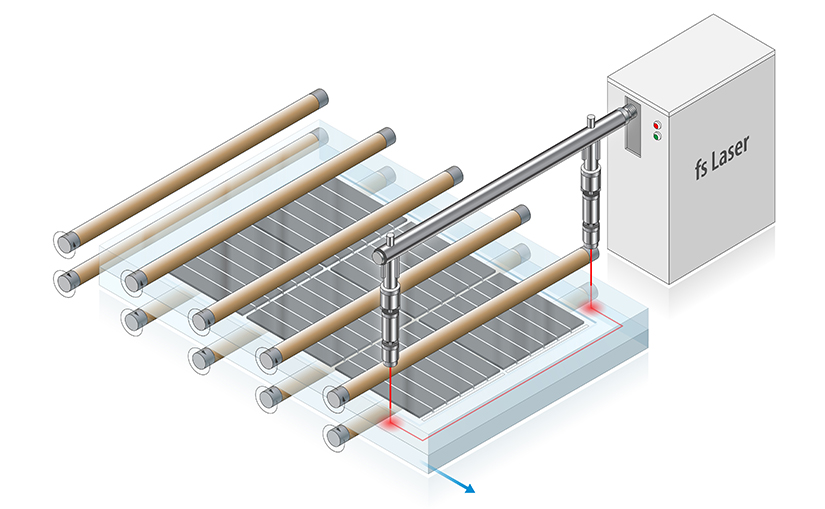 fs Laser